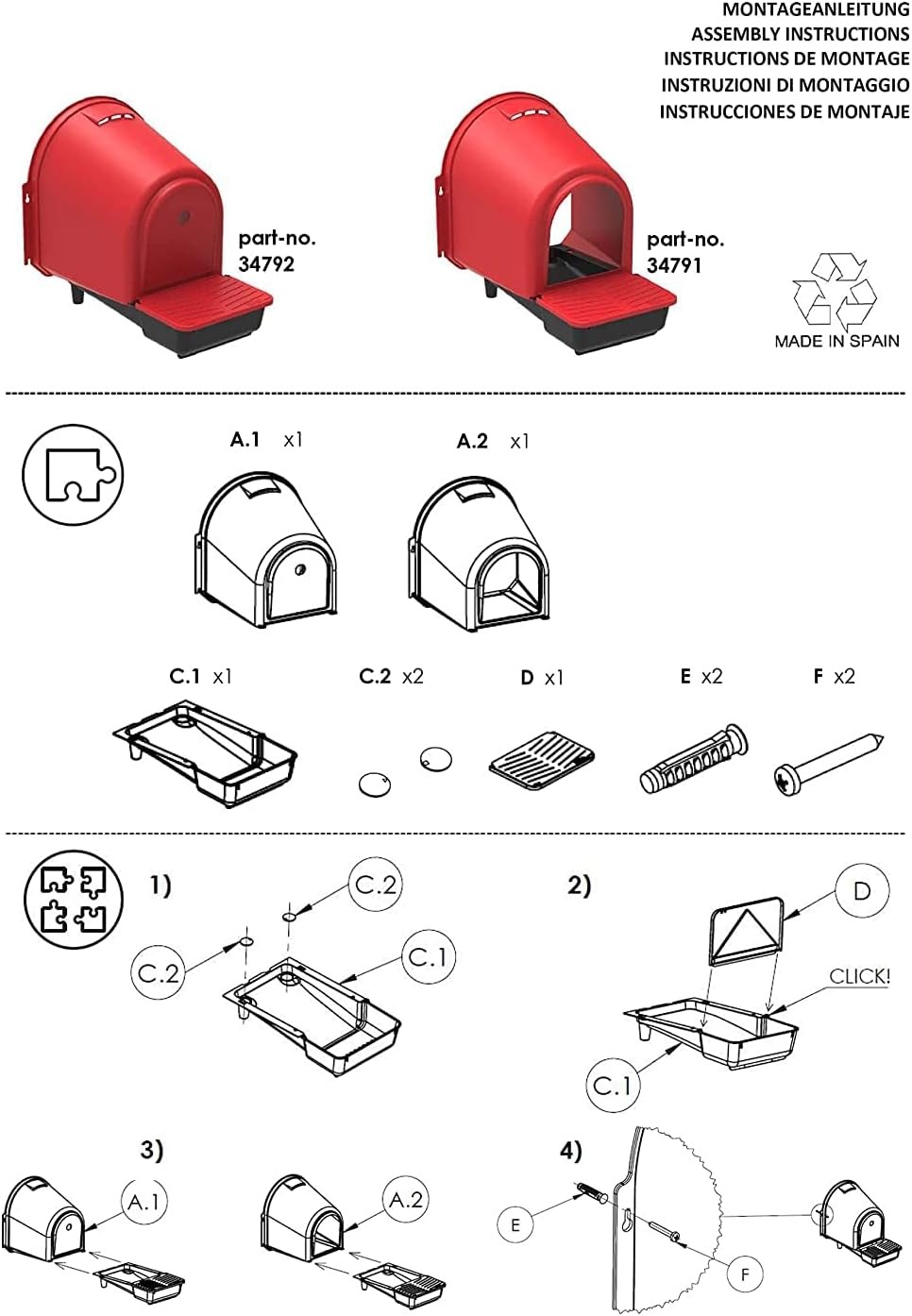 MONTAGEANLEITUNG
ASSEMBLY INSTRUCTIONS
INSTRUCTIONS DE MONTAGE
INSTRUZIONI DI MONTAGGIO
INSTRUCCIONES DE MONTAJE

part-no.
34792

part-no.
34791

MADE IN SPAIN

A.1 x1

A.2 x1

C.1 x1

C.2 x2

D x1

E x2

F x2

1)

C.2

C.2

C.1

2)

D

CLICK!

C.1

3)

A.1

A.2

4)

E

F