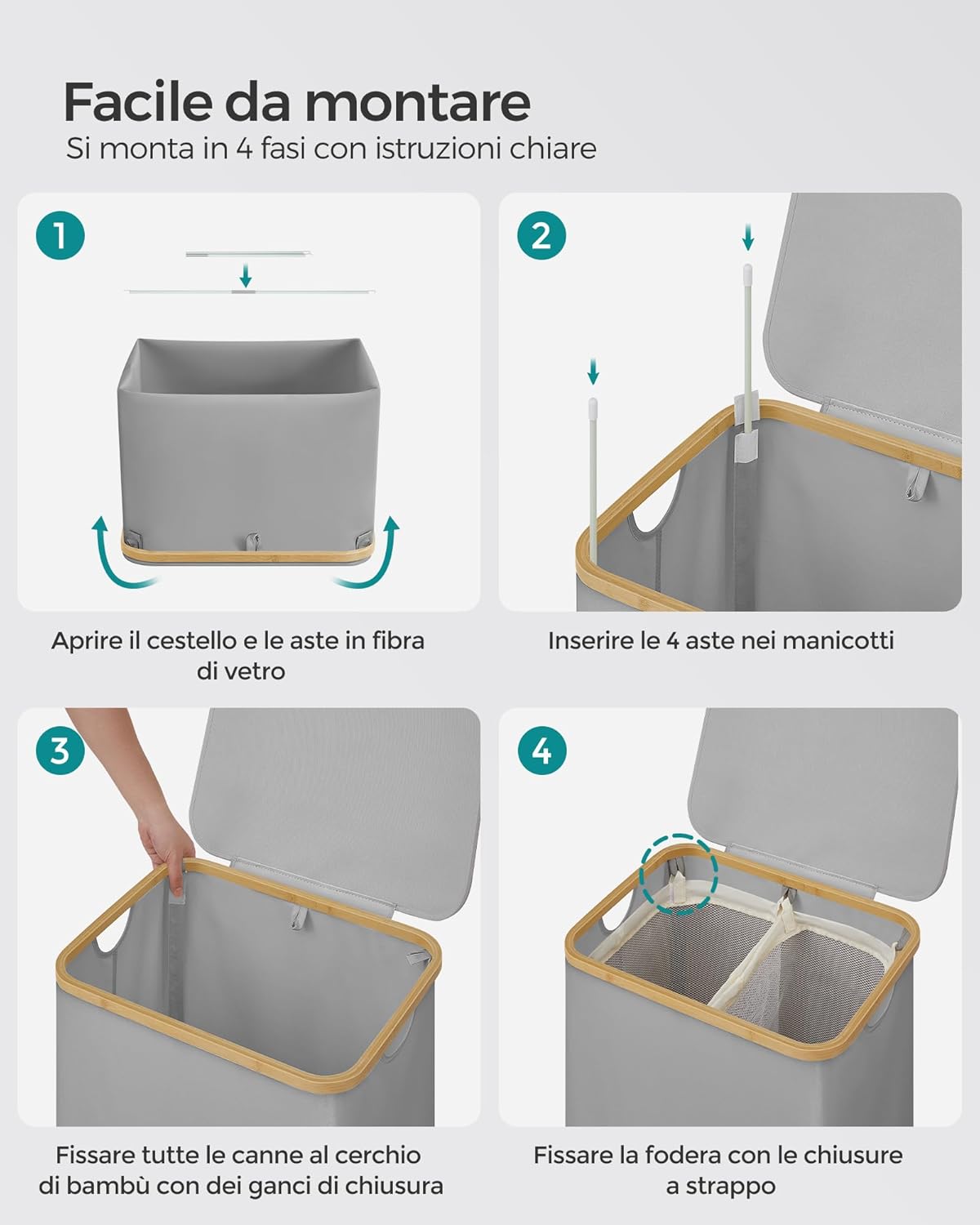 Facile da montare
Si monta in 4 fasi con istruzioni chiare

1

Aprire il cestello e le aste in fibra di vetro

2

Inserire le 4 aste nei manicotti

3

Fissare tutte le canne al cerchio di bambù con dei ganci di chiusura

4

Fissare la fodera con le chiusure a strappo