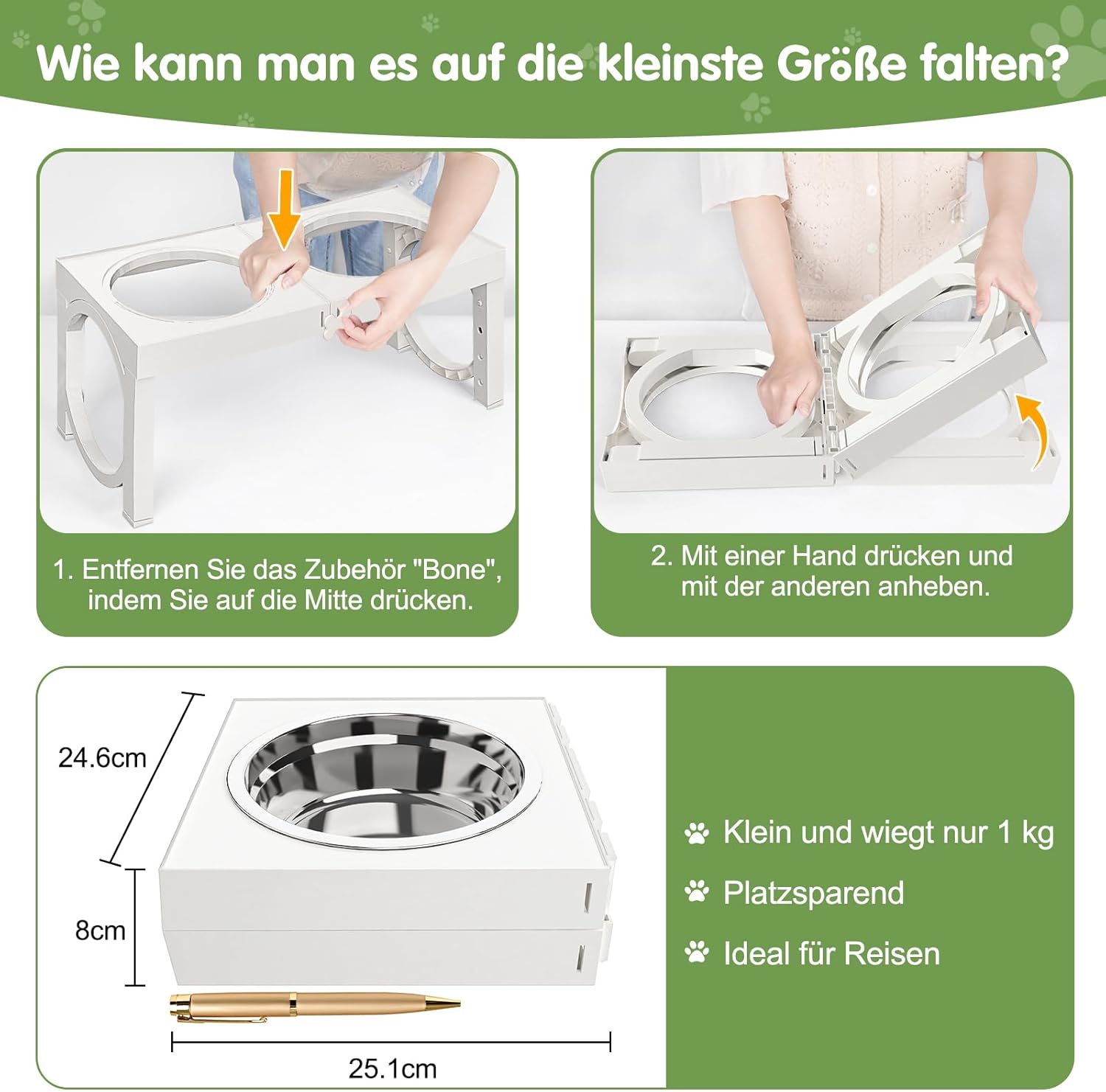 Wie kann man es auf die kleinste Größe falten?

1. Entfernen Sie das Zubehör "Bone", indem Sie auf die Mitte drücken.

2. Mit einer Hand drücken und mit der anderen anheben.

24.6cm

8cm

25.1cm

Klein und wiegt nur 1 kg

Platzsparend

Ideal für Reisen