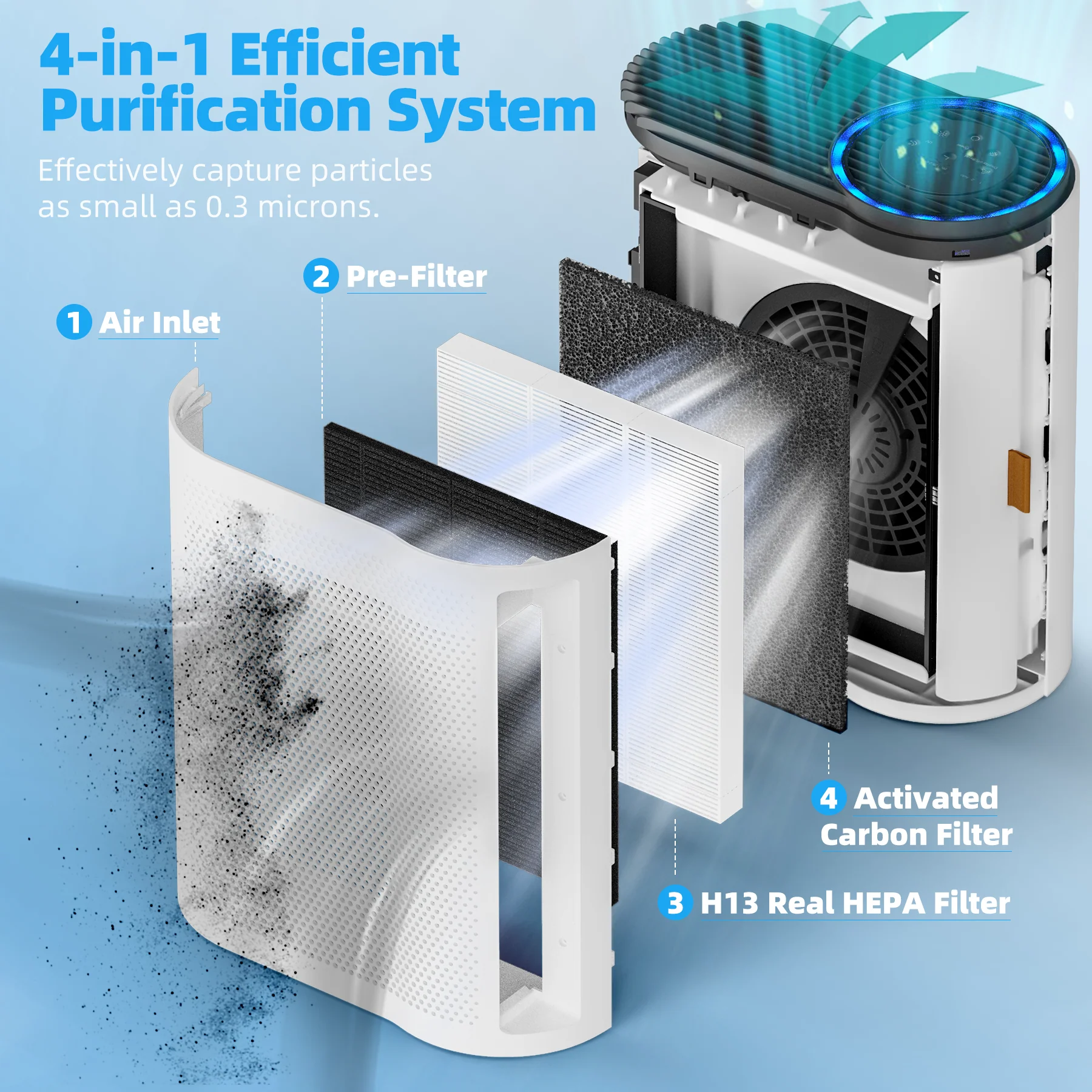 4-in-1 Efficient Purification System

Effectively capture particles as small as 0.3 microns.

2 Pre-Filter

1 Air Inlet

4 Activated Carbon Filter

3 H13 Real HEPA Filter