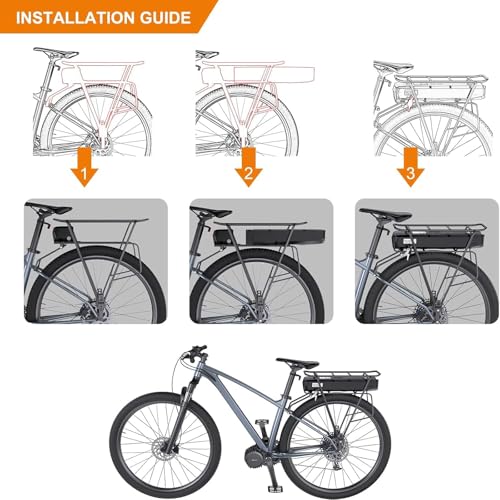 INSTALLATION GUIDE

1

2

3