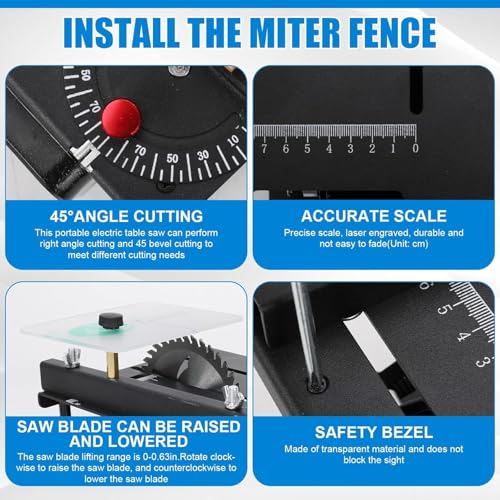 INSTALL THE MITER FENCE

50
70
70
50
30
10

45°ANGLE CUTTING
This portable electric table saw can perform right angle cutting and 45 bevel cutting to meet different cutting needs

7 6 5 4 3 2 1 0

ACCURATE SCALE
Precise scale, laser engraved, durable and not easy to fade(Unit: cm)

SAW BLADE CAN BE RAISED AND LOWERED
The saw blade lifting range is 0-0.63in.Rotate clockwise to raise the saw blade, and counterclockwise to lower the saw blade

6
5
4
3

SAFETY BEZEL
Made of transparent material and does not block the sight