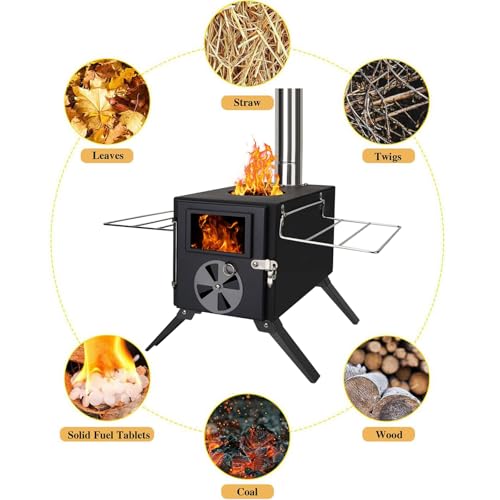 Straw

Leaves

Twigs

Solid Fuel Tablets

Wood

Coal