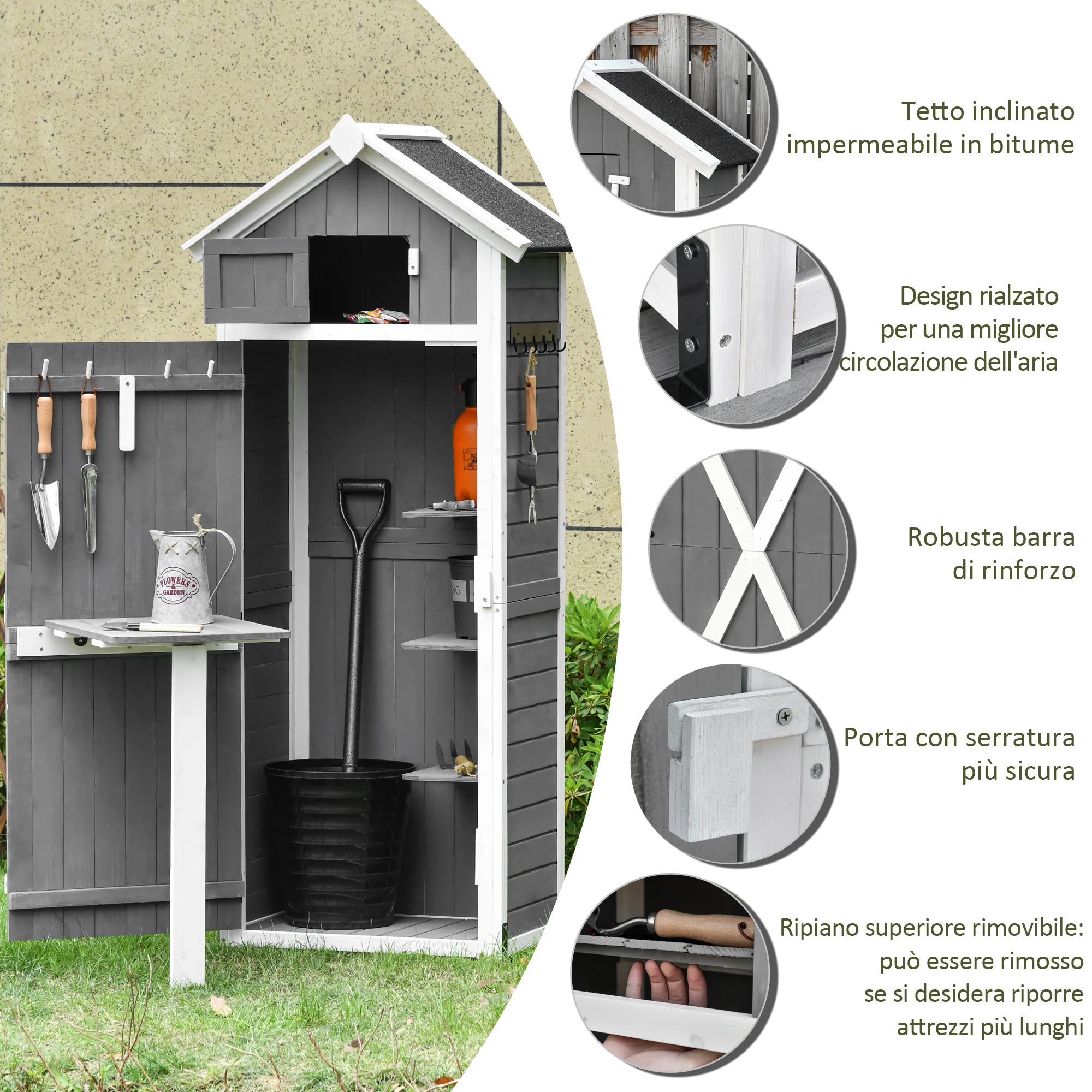 FLOWERS & GARDEN

Tetto inclinato impermeabile in bitume

Design rialzato per una migliore circolazione dell'aria

Robusta barra di rinforzo

Porta con serratura più sicura

Ripiano superiore rimovibile: può essere rimosso se si desidera riporre attrezzi più lunghi