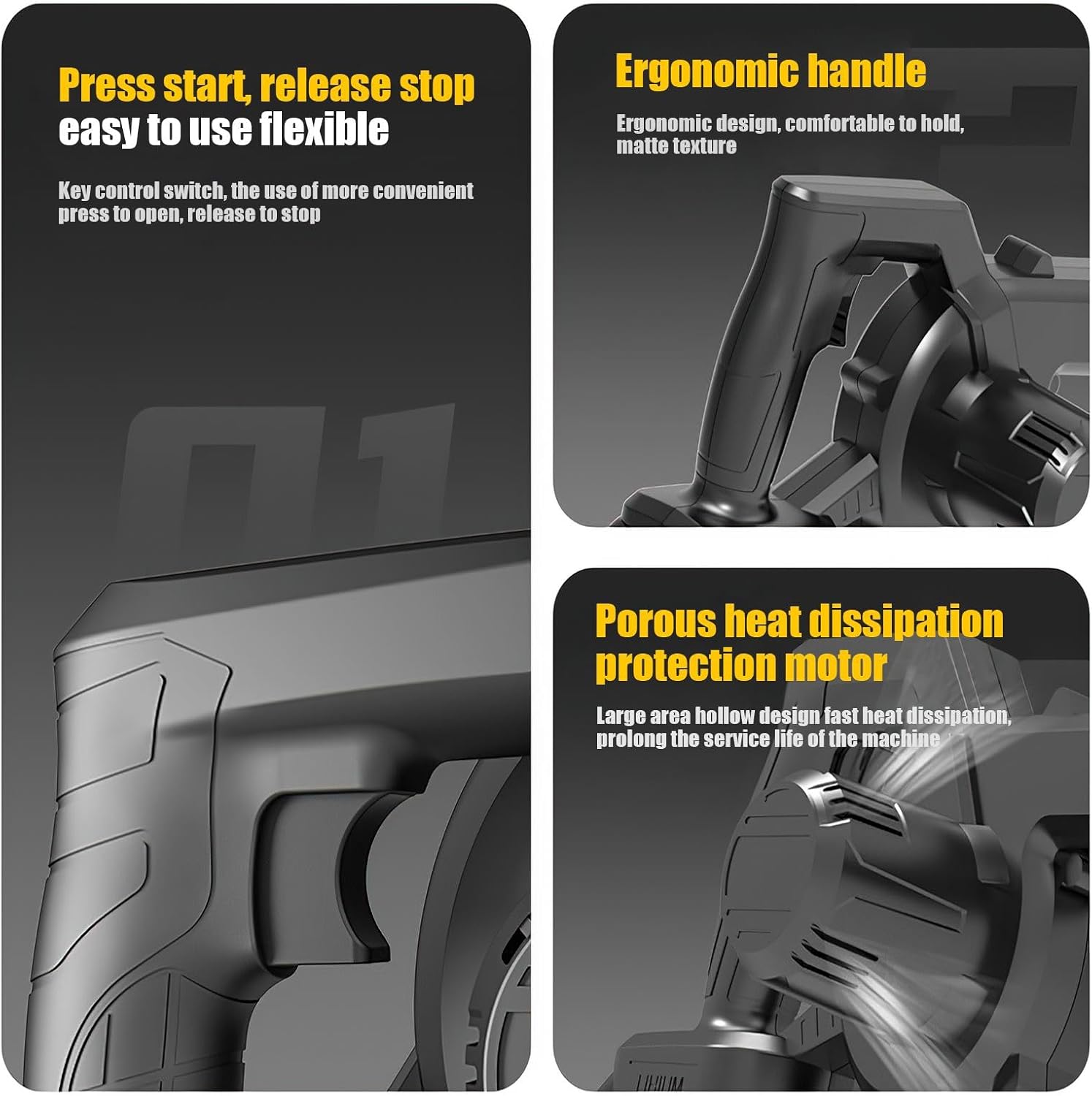 Press start, release stop
easy to use flexible

Key control switch, the use of more convenient press to open, release to stop

01

Ergonomic handle

Ergonomic design, comfortable to hold, matte texture

Porous heat dissipation protection motor

Large area hollow design fast heat dissipation, prolong the service life of the machine

LITHIUM