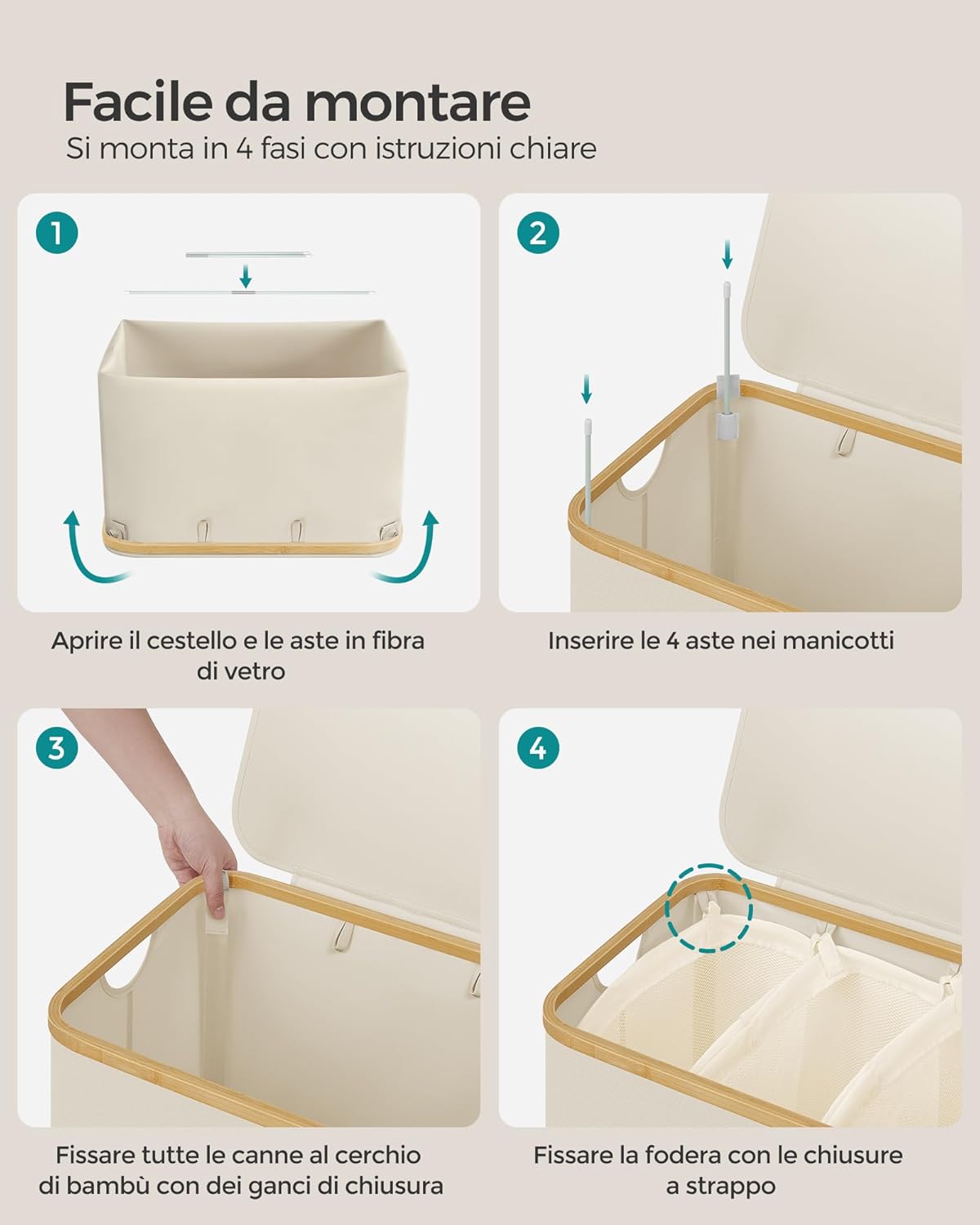 Facile da montare
Si monta in 4 fasi con istruzioni chiare

1

Aprire il cestello e le aste in fibra di vetro

2

Inserire le 4 aste nei manicotti

3

Fissare tutte le canne al cerchio di bambù con dei ganci di chiusura

4

Fissare la fodera con le chiusure a strappo