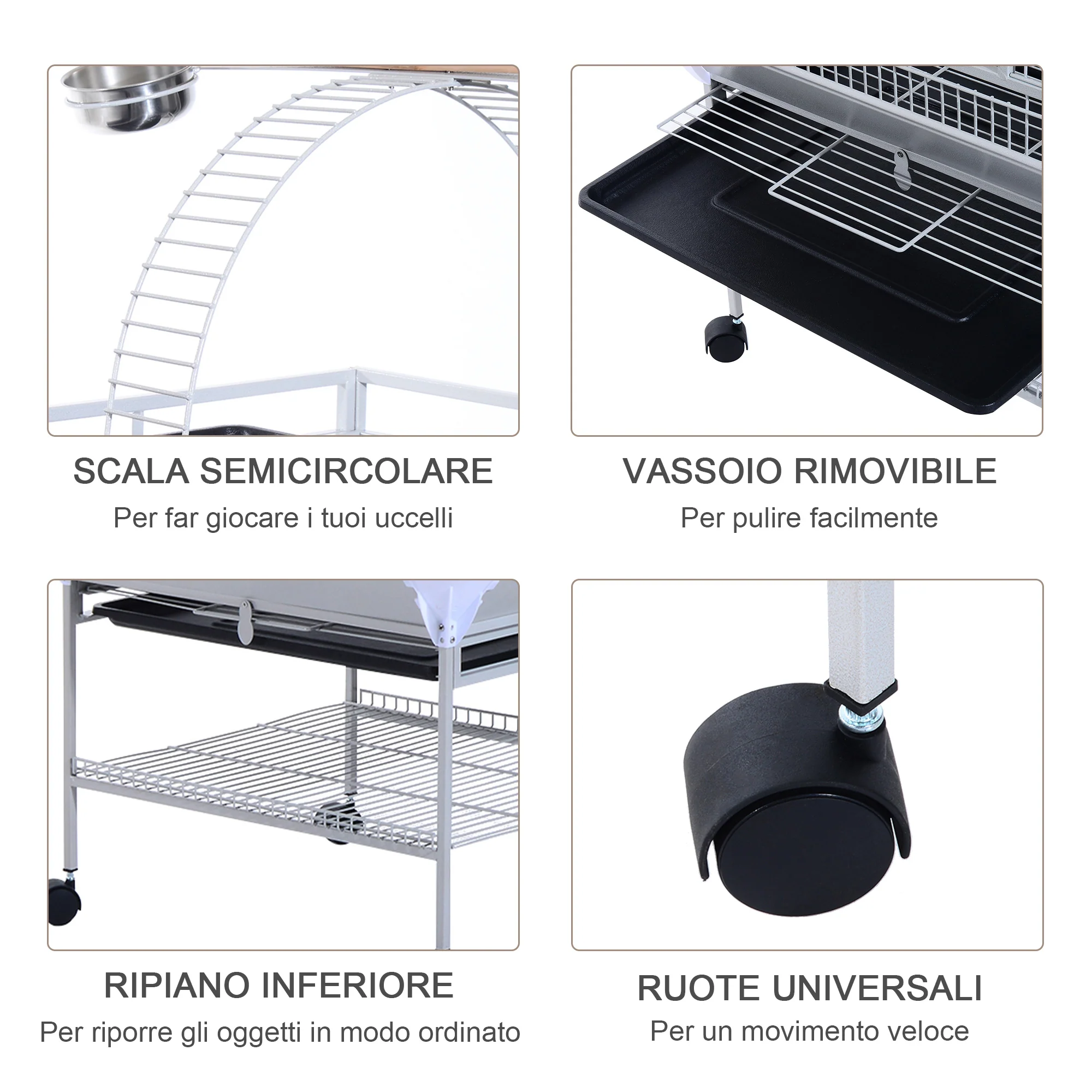 SCALA SEMICIRCOLARE
Per far giocare i tuoi uccelli

VASSOIO RIMOVIBILE
Per pulire facilmente

RIPIANO INFERIORE
Per riporre gli oggetti in modo ordinato

RUOTE UNIVERSALI
Per un movimento veloce