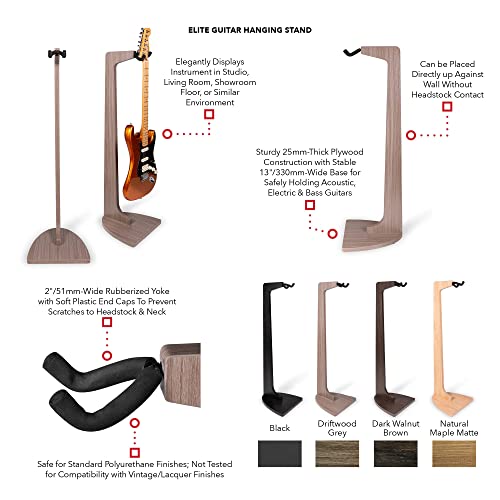 ELITE GUITAR HANGING STAND

Elegantly Displays Instrument in Studio, Living Room, Showroom Floor, or Similar Environment

Can be Placed Directly up Against Wall Without Headstock Contact

Sturdy 25mm-Thick Plywood Construction with Stable 13"/330mm-Wide Base for Safely Holding Acoustic, Electric & Bass Guitars

2"/51mm-Wide Rubberized Yoke with Soft Plastic End Caps To Prevent Scratches to Headstock & Neck

Safe for Standard Polyurethane Finishes; Not Tested for Compatibility with Vintage/Lacquer Finishes

Black

Driftwood Grey

Dark Walnut Brown

Natural Maple Matte