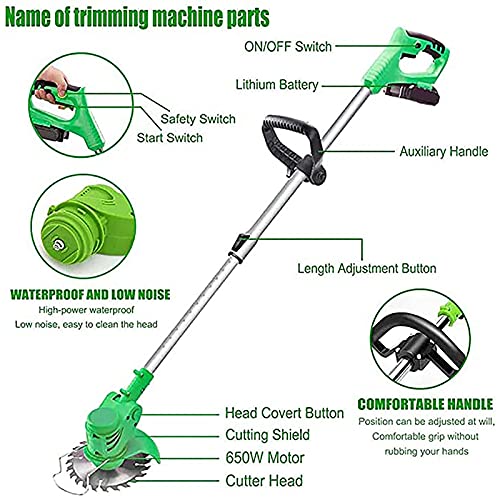 Name of trimming machine parts

ON/OFF Switch

Lithium Battery

Safety Switch

Start Switch

Auxiliary Handle

Length Adjustment Button

WATERPROOF AND LOW NOISE
High-power waterproof
Low noise, easy to clean the head

Head Covert Button

Cutting Shield

650W Motor

Cutter Head

COMFORTABLE HANDLE
Position can be adjusted at will,
Comfortable grip without
rubbing your hands