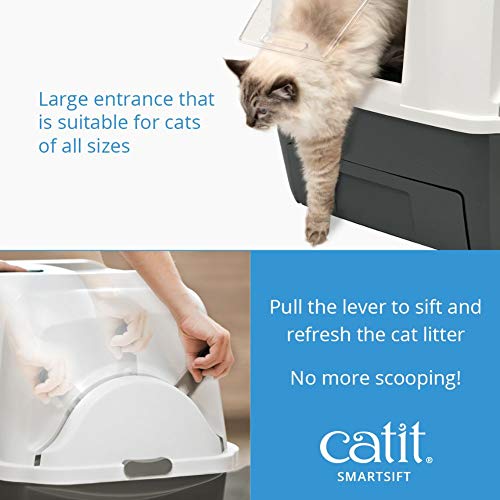 Large entrance that is suitable for cats of all sizes

Pull the lever to sift and refresh the cat litter

No more scooping!

catit®
SMARTSIFT