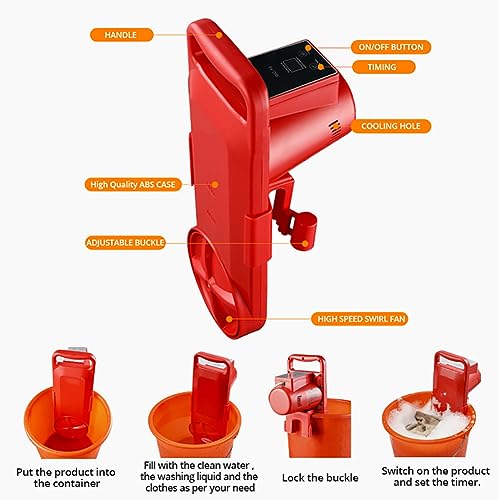 HANDLE

ON/OFF BUTTON

TIMING

COOLING HOLE

High Quality ABS CASE

ADJUSTABLE BUCKLE

HIGH SPEED SWIRL FAN

Put the product into the container

Fill with the clean water , the washing liquid and the clothes as per your need

Lock the buckle

Switch on the product and set the timer.