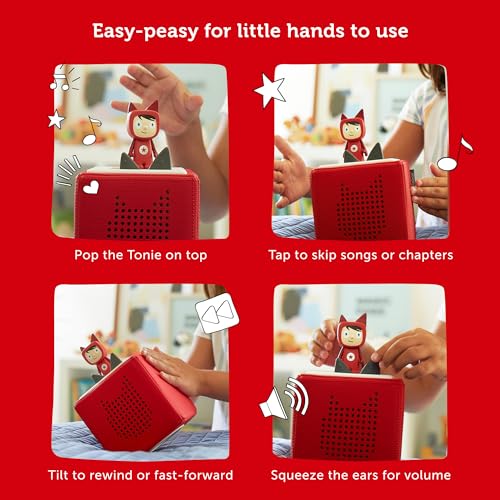 Easy-peasy for little hands to use

Pop the Tonie on top

Tap to skip songs or chapters

Tilt to rewind or fast-forward

Squeeze the ears for volume