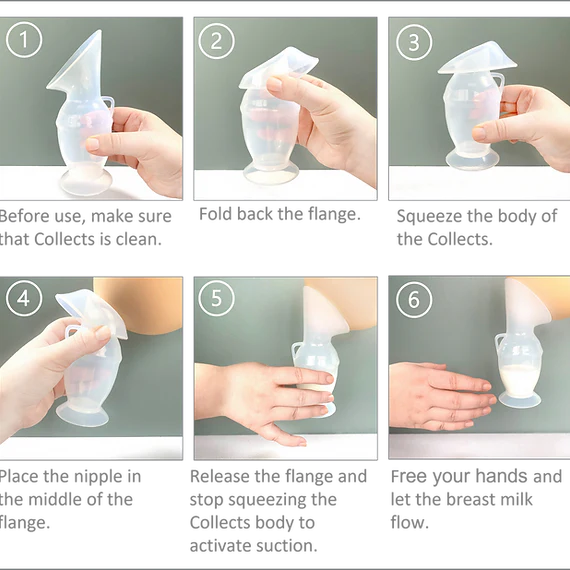 1

Before use, make sure that Collects is clean.

2

Fold back the flange.

3

Squeeze the body of the Collects.

4

Place the nipple in the middle of the flange.

5

Release the flange and stop squeezing the Collects body to activate suction.

6

Free your hands and let the breast milk flow.