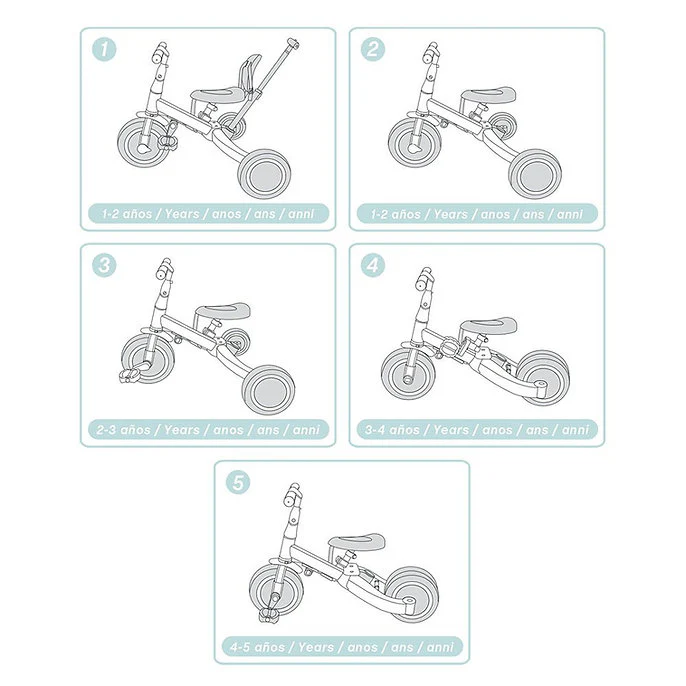 1

1-2 años / Years / anos / ans / anni

2

1-2 años / Years / anos / ans / anni

3

2-3 años / Years / anos / ans / anni

4

3-4 años / Years / anos / ans / anni

5

4-5 años / Years / anos / ans / anni