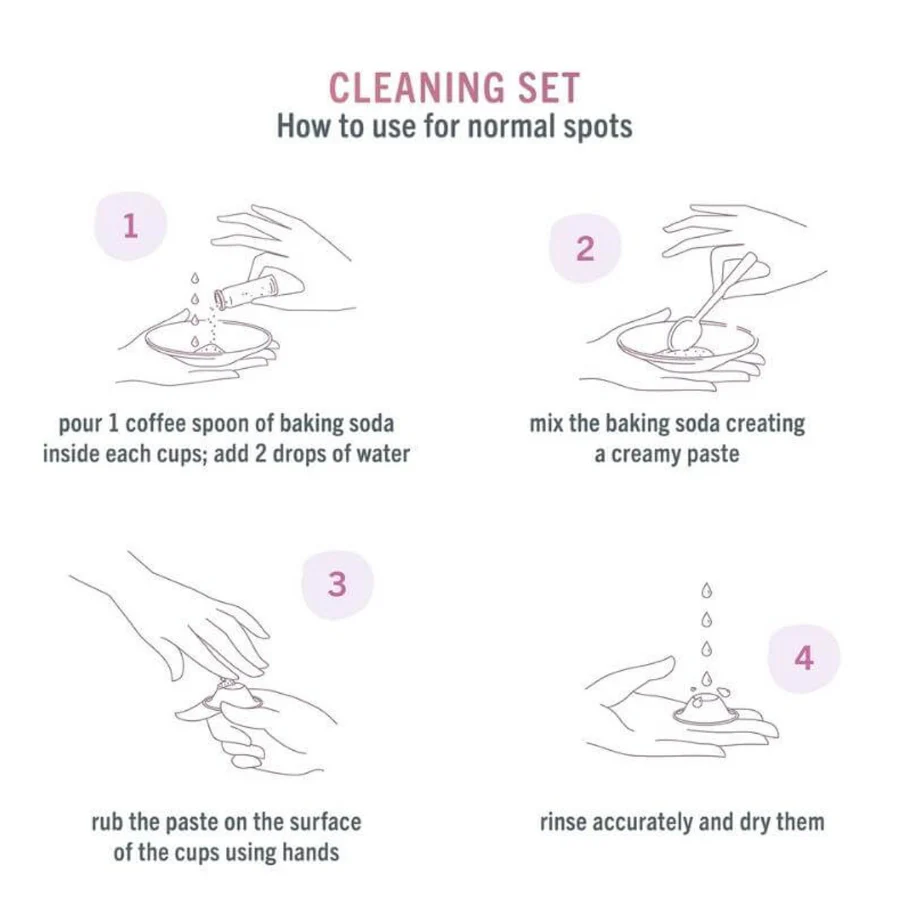 CLEANING SET
How to use for normal spots

1

pour 1 coffee spoon of baking soda inside each cups; add 2 drops of water

2

mix the baking soda creating a creamy paste

3

rub the paste on the surface of the cups using hands

4

rinse accurately and dry them