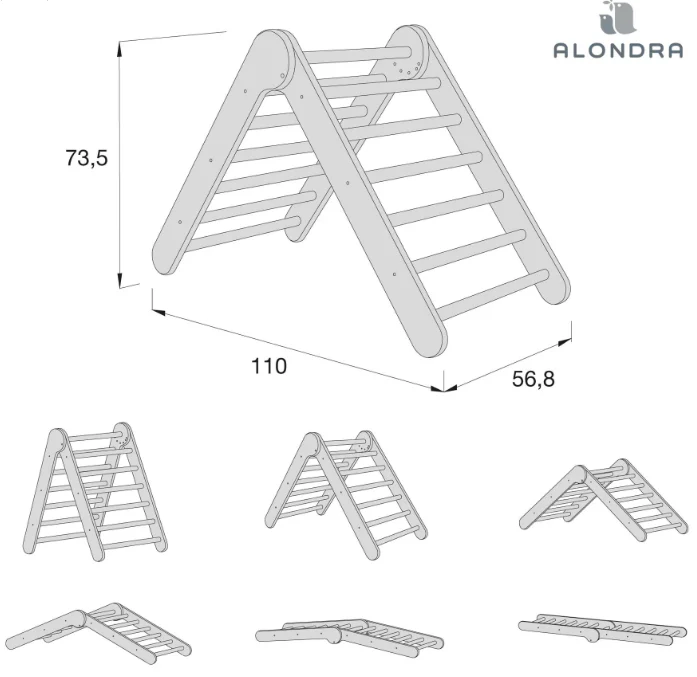 ALONDRA

73,5

110

56,8