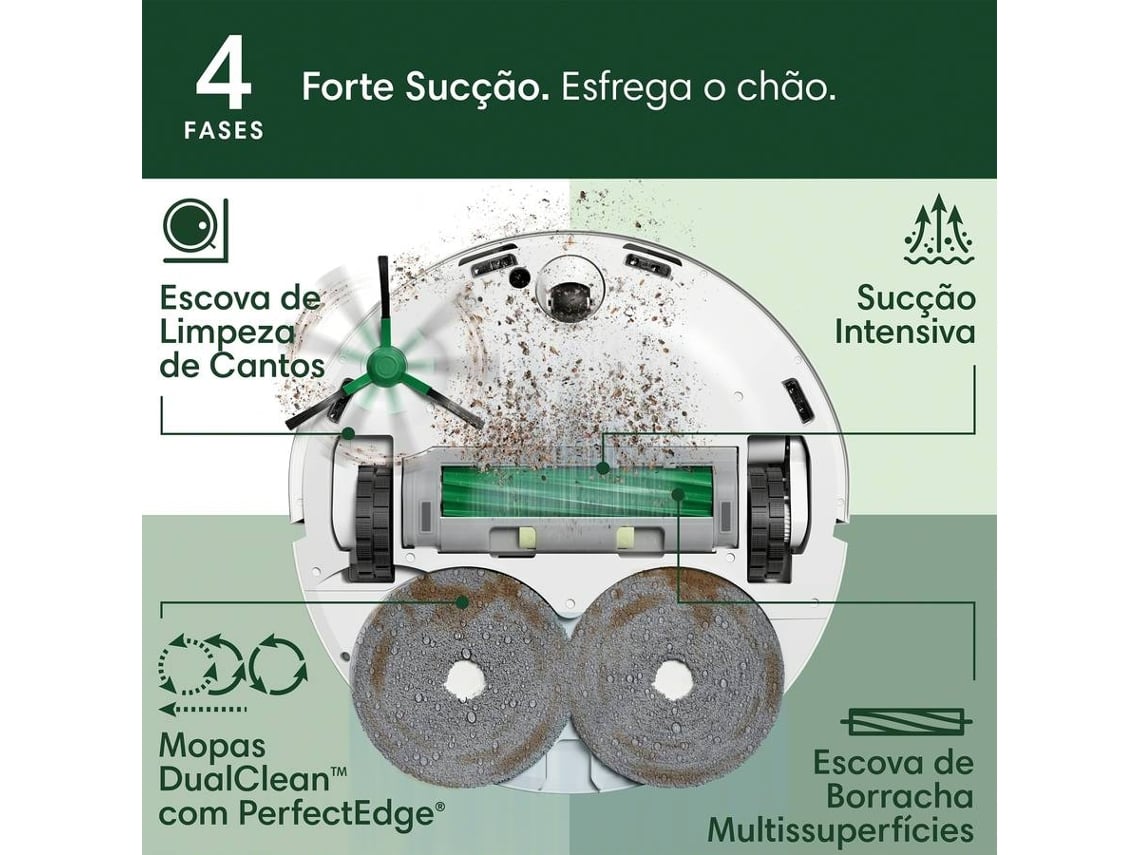 4
FASES

Forte Sucção. Esfrega o chão.

Escova de Limpeza de Cantos

Sucção Intensiva

Mopas DualClean™ com PerfectEdge®

Escova de Borracha Multissuperfícies