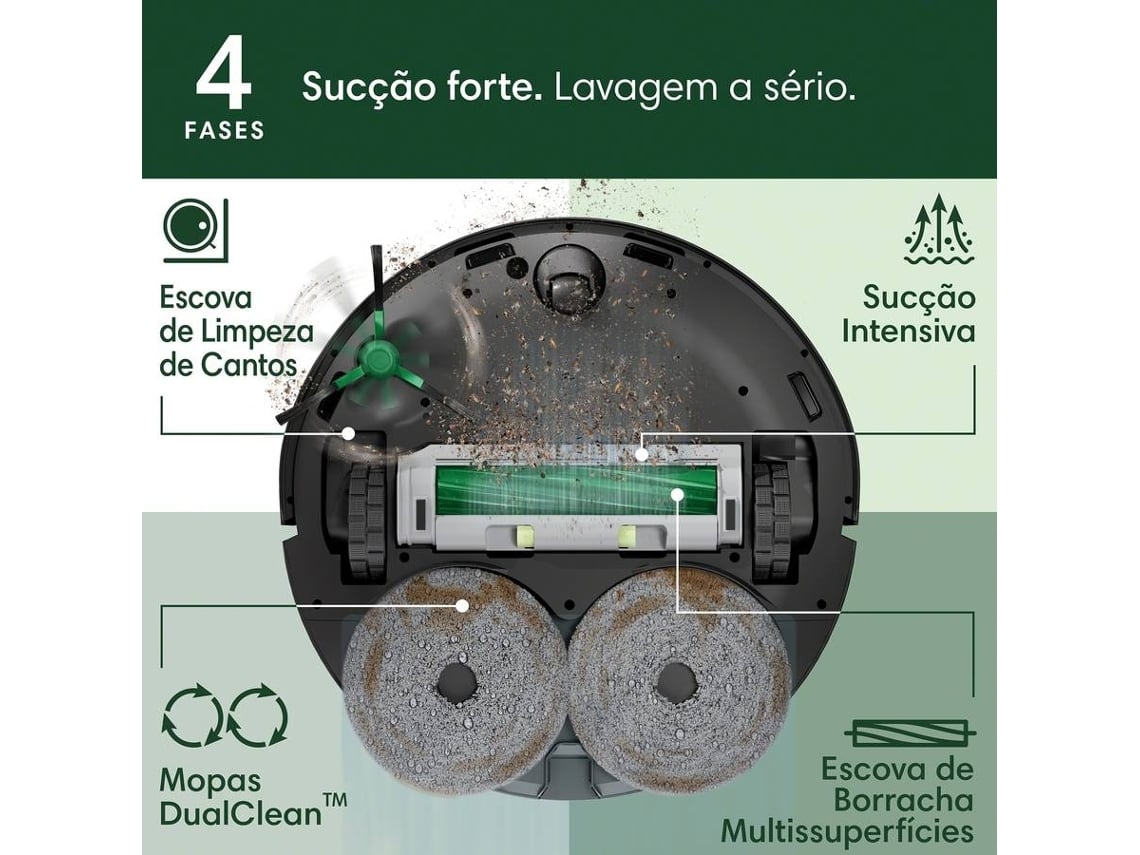 4 FASES

Sucção forte. Lavagem a sério.

Escova de Limpeza de Cantos

Sucção Intensiva

Mopas DualClean™

Escova de Borracha Multissuperfícies