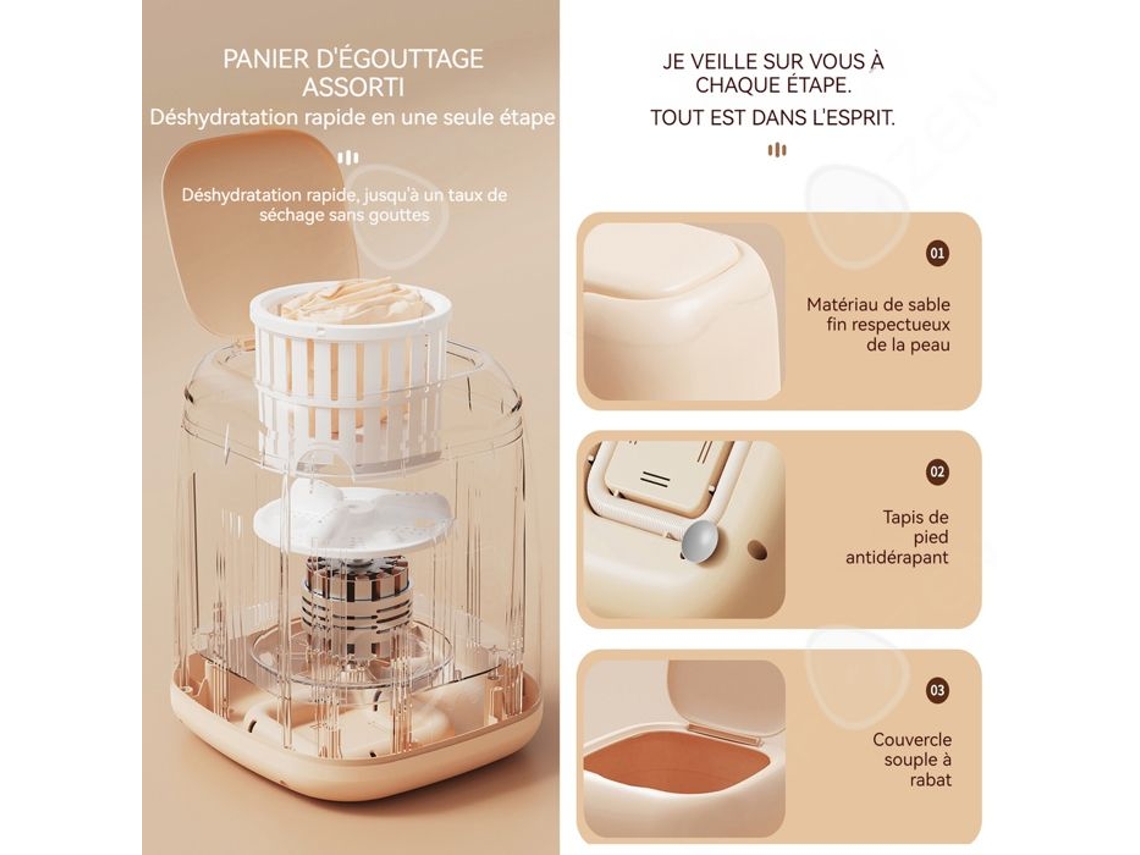 PANIER D'ÉGOUTTAGE ASSORTI

Déshydratation rapide en une seule étape

Déshydratation rapide, jusqu'à un taux de séchage sans gouttes

JE VEILLE SUR VOUS À CHAQUE ÉTAPE.

TOUT EST DANS L'ESPRIT.

01

Matériau de sable fin respectueux de la peau

02

Tapis de pied antidérapant

03

Couvercle souple à rabat