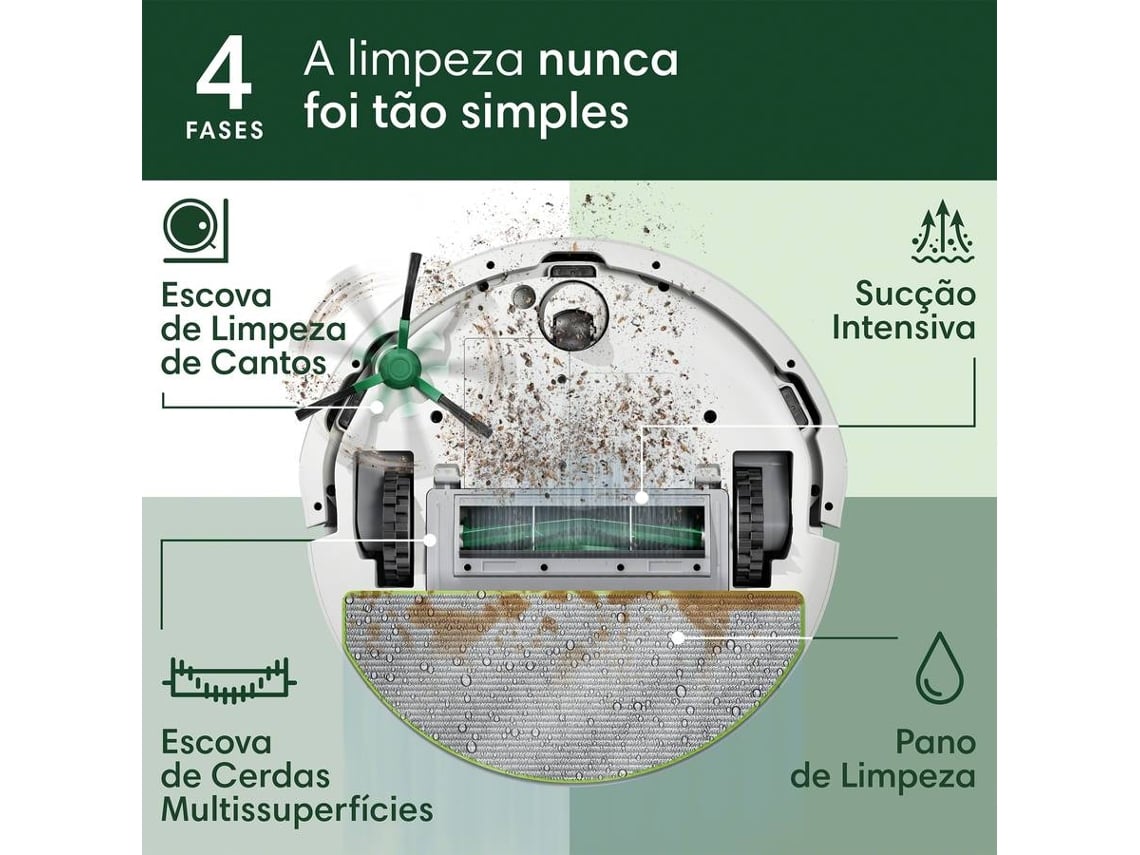 4
FASES

A limpeza nunca foi tão simples

Escova de Limpeza de Cantos

Sucção Intensiva

Escova de Cerdas Multissuperfícies

Pano de Limpeza