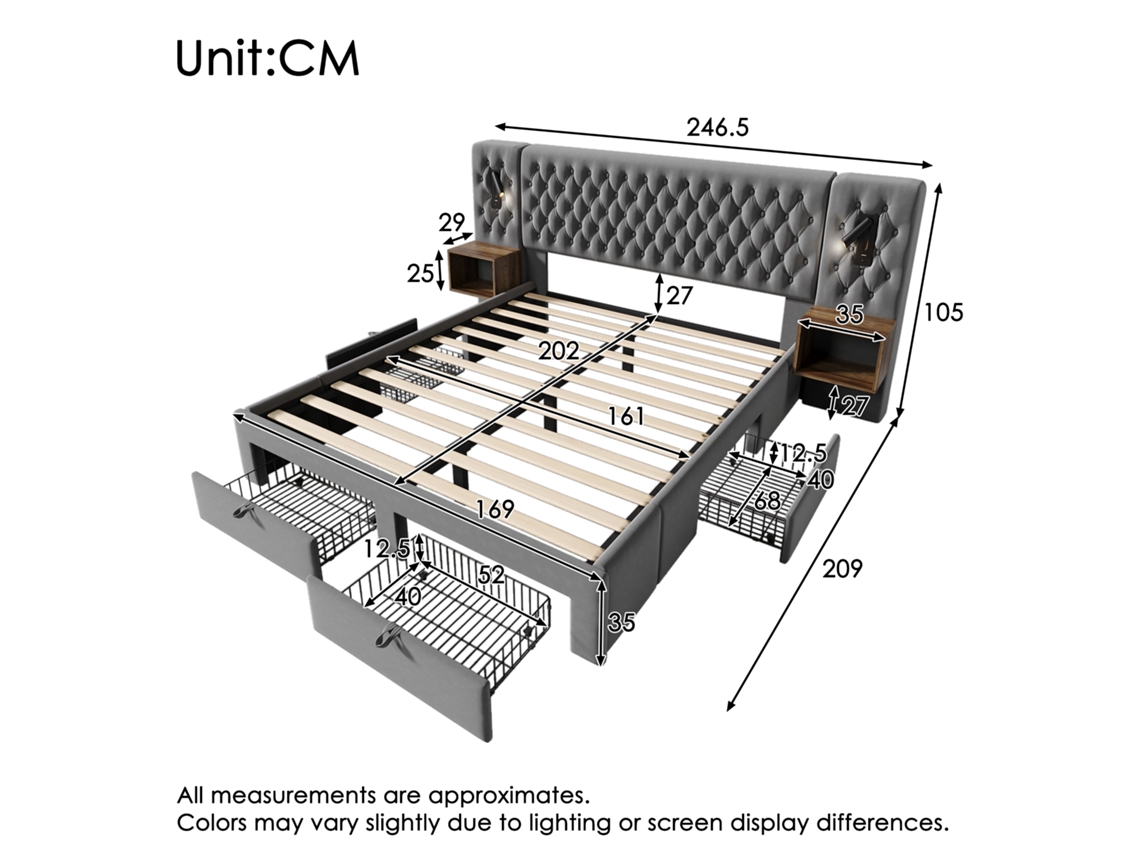 Unit:CM

246.5

29

25

27

35

105

202

161

27

12.5

40

68

169

12.5

52

40

35

209

All measurements are approximates.
Colors may vary slightly due to lighting or screen display differences.