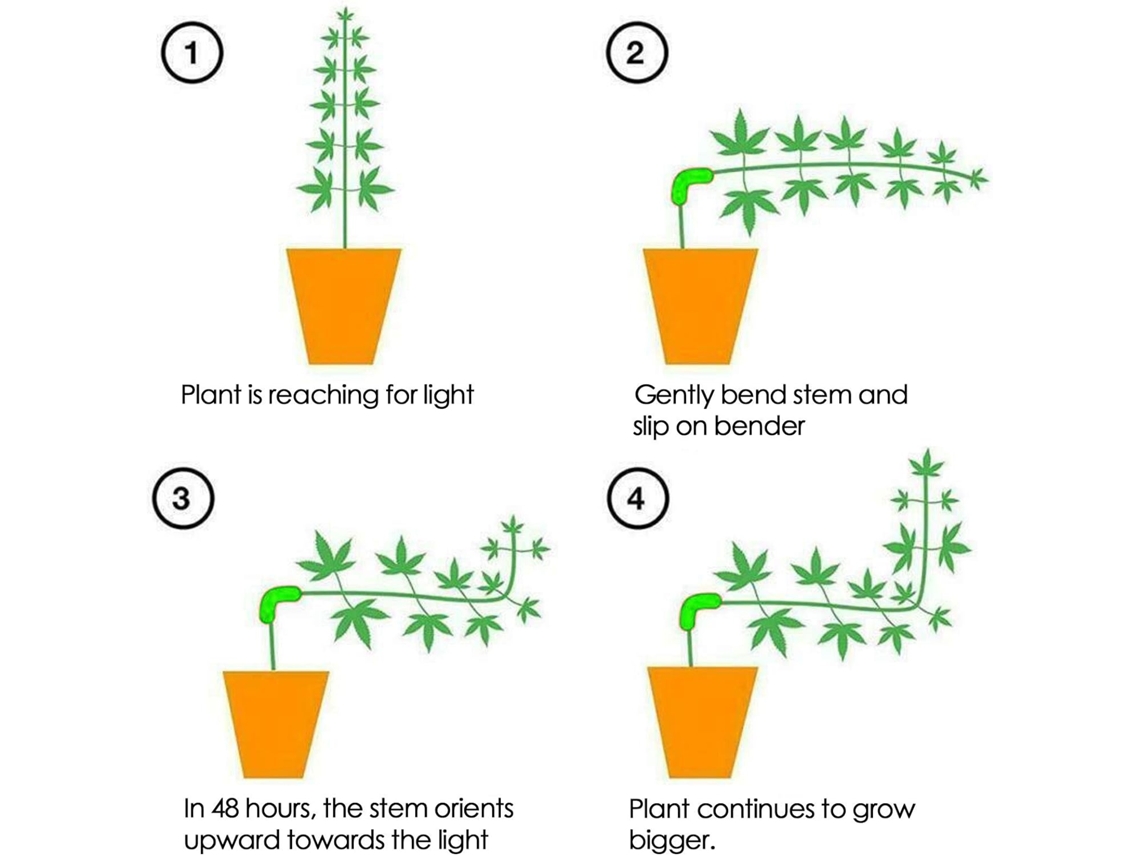 1

Plant is reaching for light

2

Gently bend stem and slip on bender

3

In 48 hours, the stem orients upward towards the light

4

Plant continues to grow bigger.