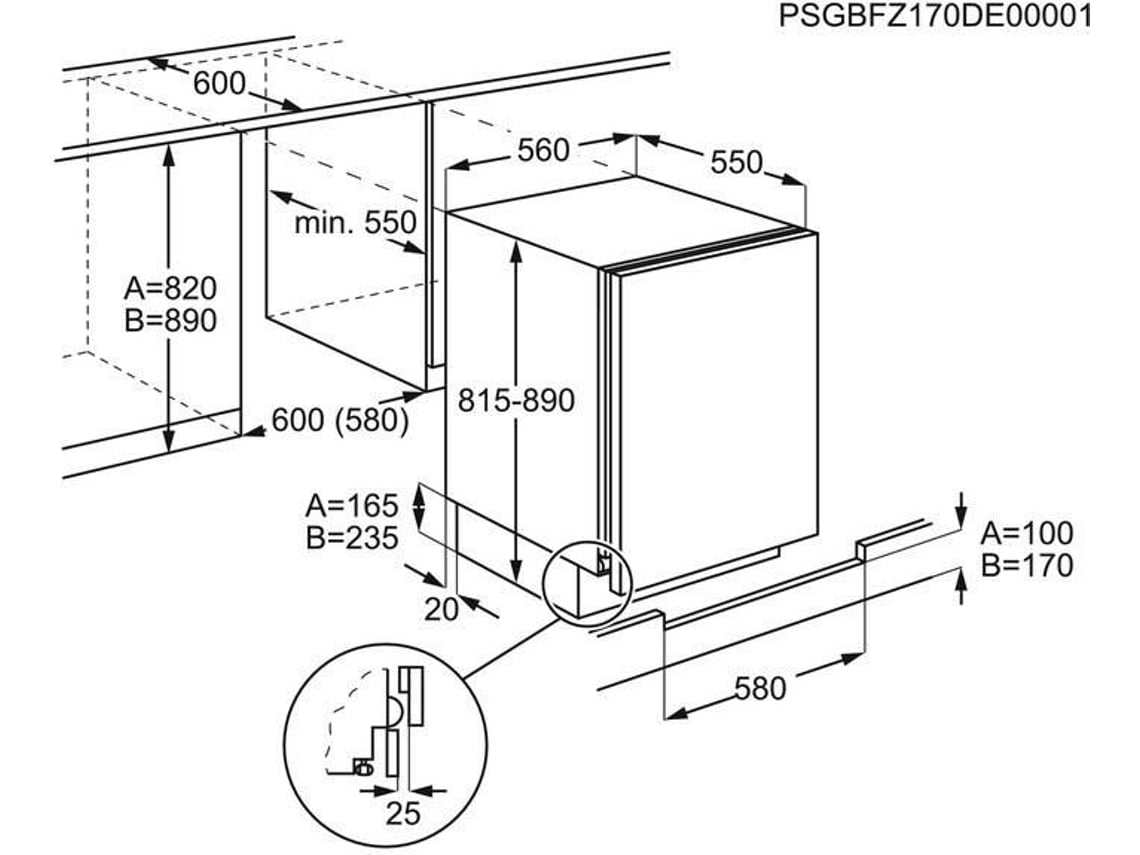 PSGBFZ170DE00001

600

560

550

min. 550

A=820
B=890

815-890

600 (580)

A=165
B=235

20

A=100
B=170

580

25