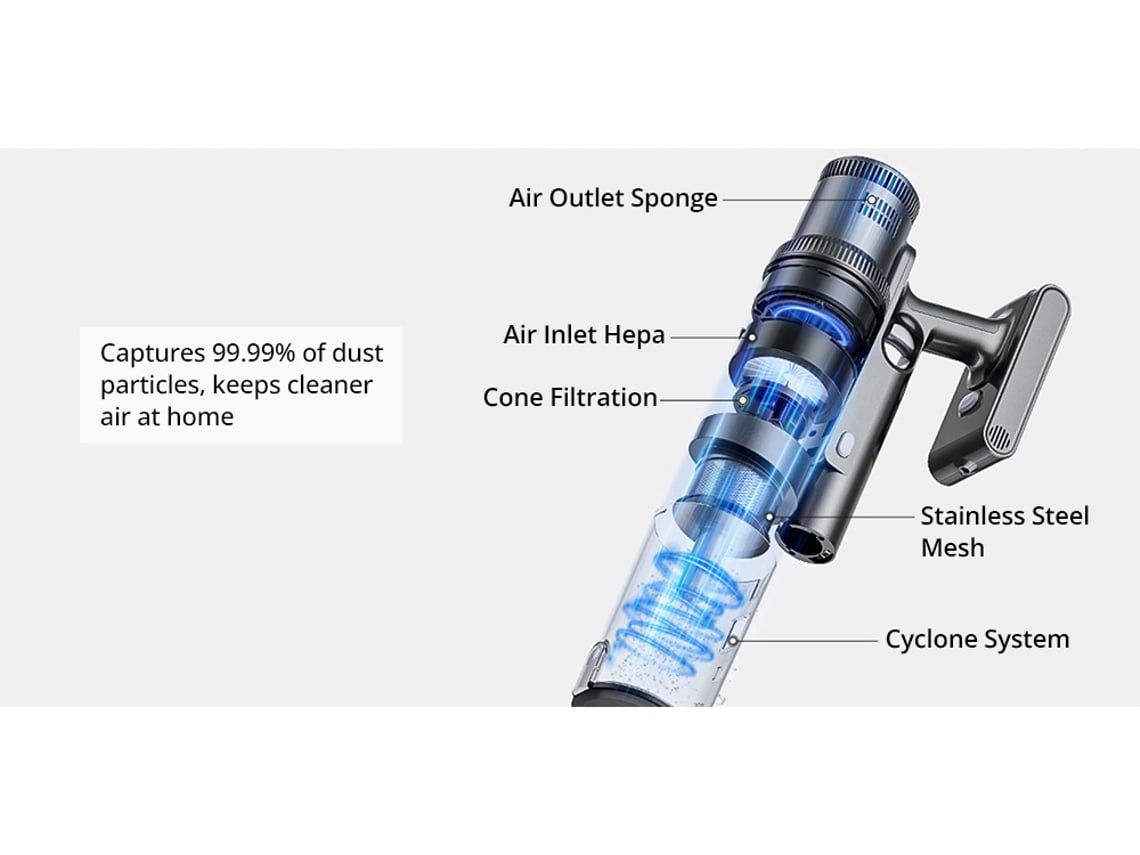 Captures 99.99% of dust particles, keeps cleaner air at home

Air Outlet Sponge

Air Inlet Hepa

Cone Filtration

Stainless Steel Mesh

Cyclone System