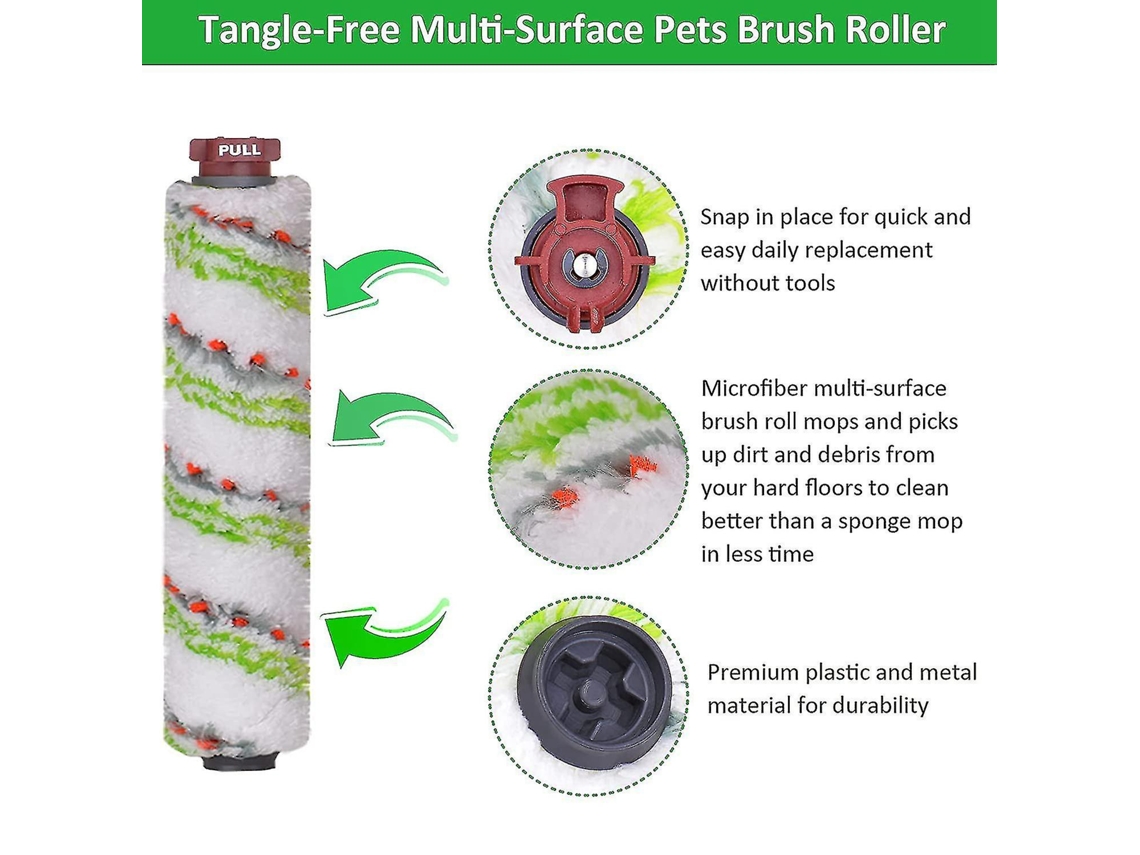 Tangle-Free Multi-Surface Pets Brush Roller

PULL

Snap in place for quick and easy daily replacement without tools

Microfiber multi-surface brush roll mops and picks up dirt and debris from your hard floors to clean better than a sponge mop in less time

Premium plastic and metal material for durability