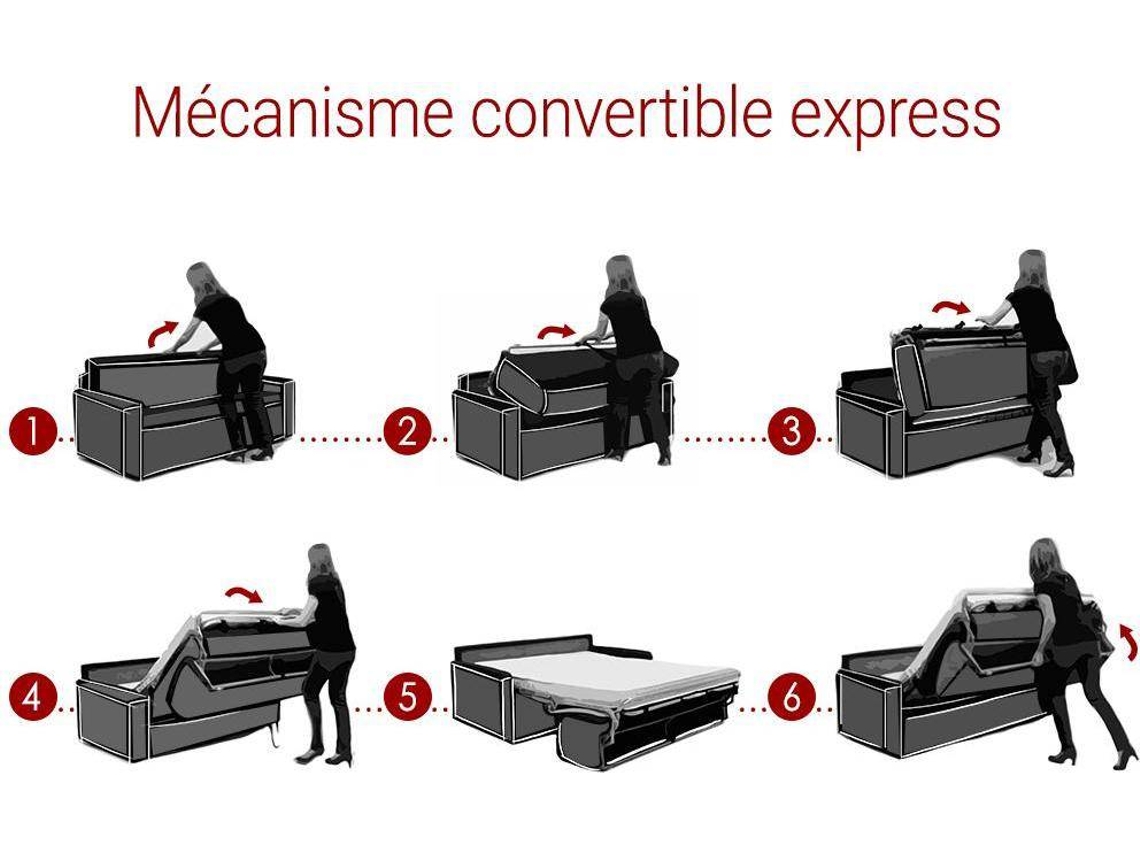 Mécanisme convertible express

1

2

3

4

5

6