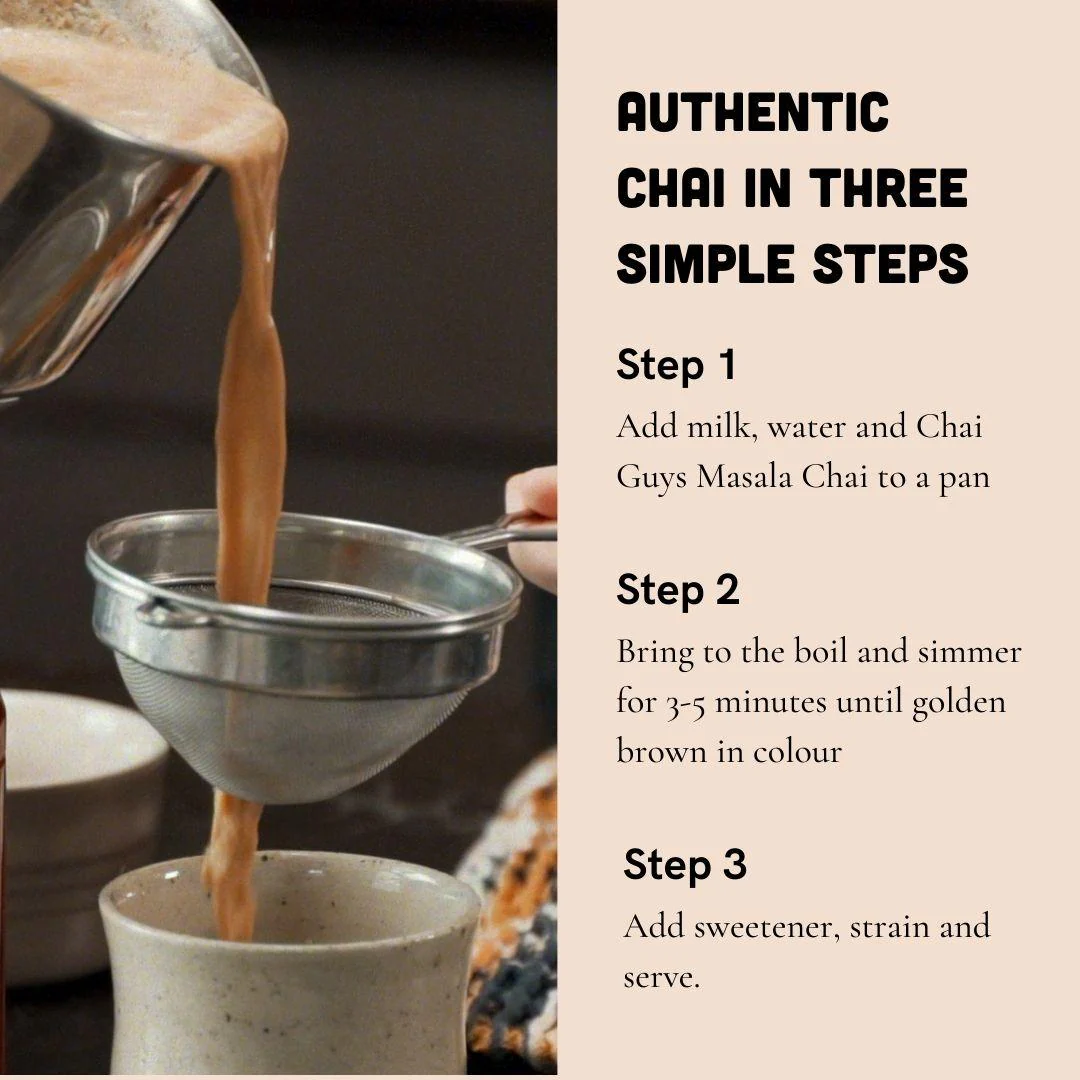 AUTHENTIC CHAI IN THREE SIMPLE STEPS

Step 1

Add milk, water and Chai Guys Masala Chai to a pan

Step 2

Bring to the boil and simmer for 3-5 minutes until golden brown in colour

Step 3

Add sweetener, strain and serve.