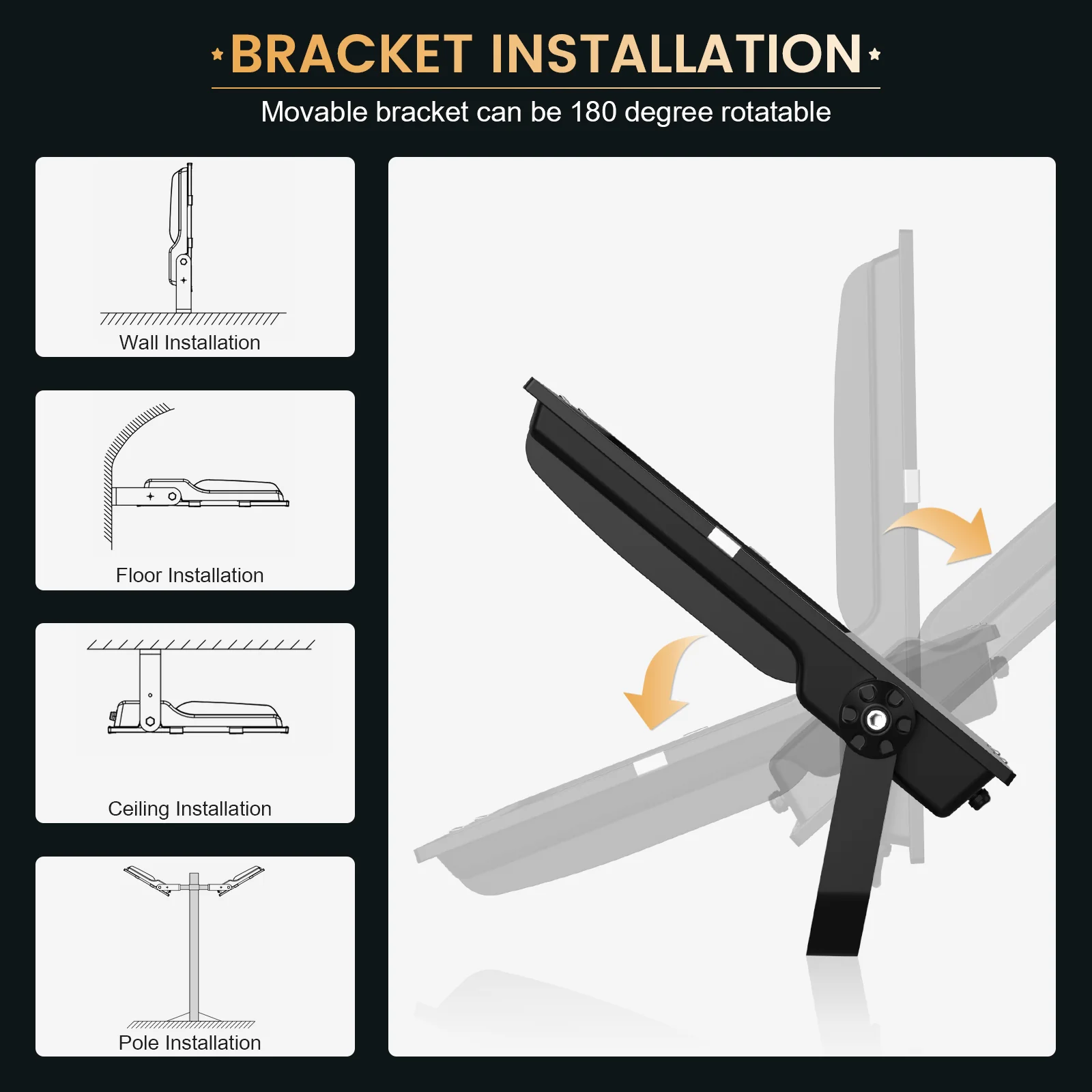 BRACKET INSTALLATION

Movable bracket can be 180 degree rotatable

Wall Installation

Floor Installation

Ceiling Installation

Pole Installation