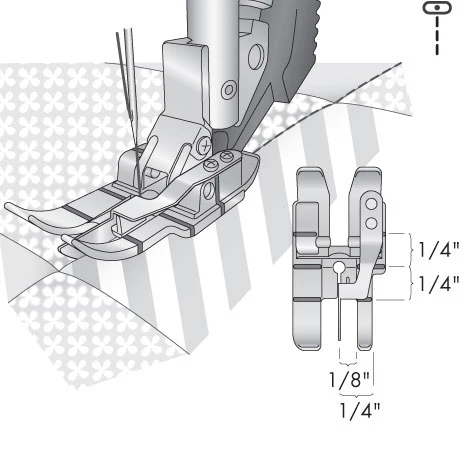 1/4"
1/4"
1/8"
1/4"